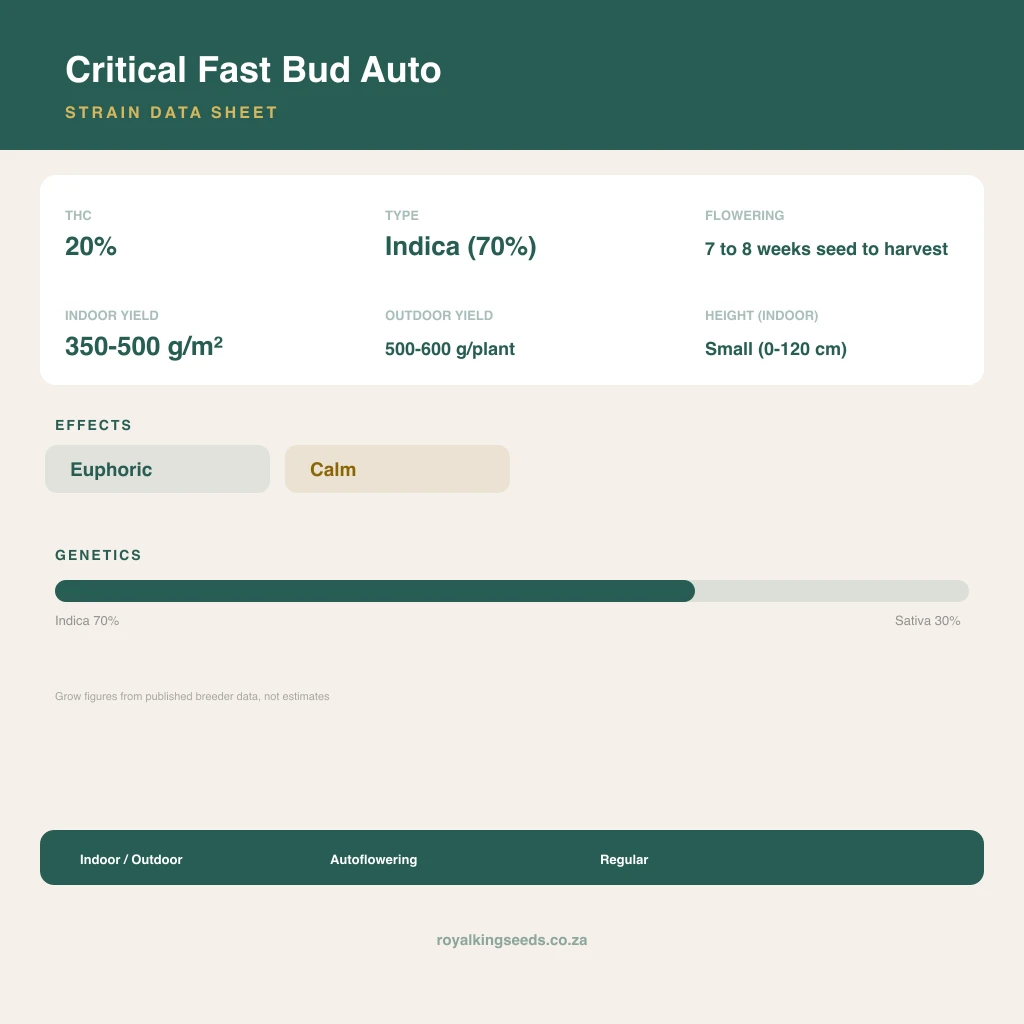 Critical Fast Bud Auto

STRAIN DATA SHEET

THC
20%

TYPE
Indica (70%)

FLOWERING
7 to 8 weeks seed to harvest

INDOOR YIELD
350-500 g/m²

OUTDOOR YIELD
500-600 g/plant

HEIGHT (INDOOR)
Small (0-120 cm)

EFFECTS

Euphoric

Calm

GENETICS

Indica 70%

Sativa 30%

Grow figures from published breeder data, not estimates

Indoor / Outdoor

Autoflowering

Regular

royalkingseeds.co.za