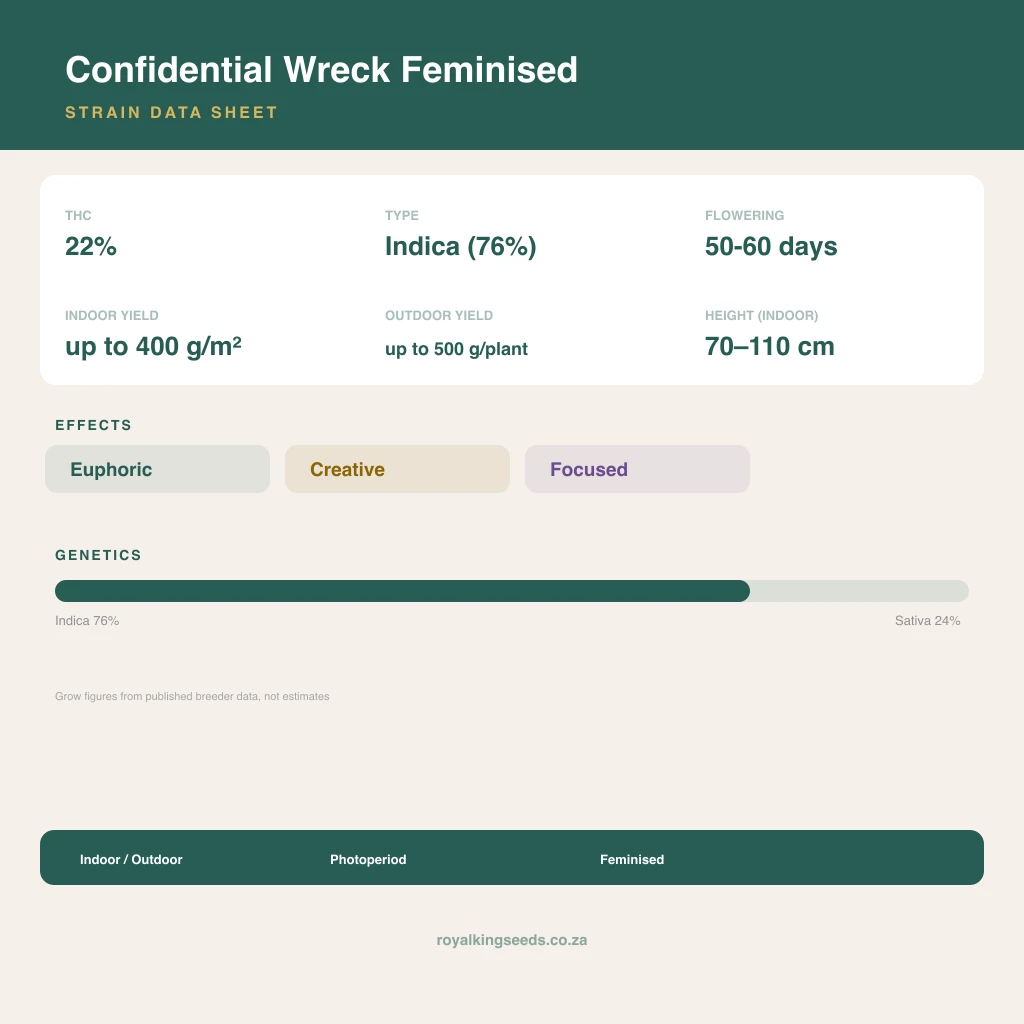 Confidential Wreck Feminised

STRAIN DATA SHEET

THC
22%

TYPE
Indica (76%)

FLOWERING
50-60 days

INDOOR YIELD
up to 400 g/m²

OUTDOOR YIELD
up to 500 g/plant

HEIGHT (INDOOR)
70–110 cm

EFFECTS

Euphoric

Creative

Focused

GENETICS

Indica 76%

Sativa 24%

Grow figures from published breeder data, not estimates

Indoor / Outdoor

Photoperiod

Feminised

royalkingseeds.co.za