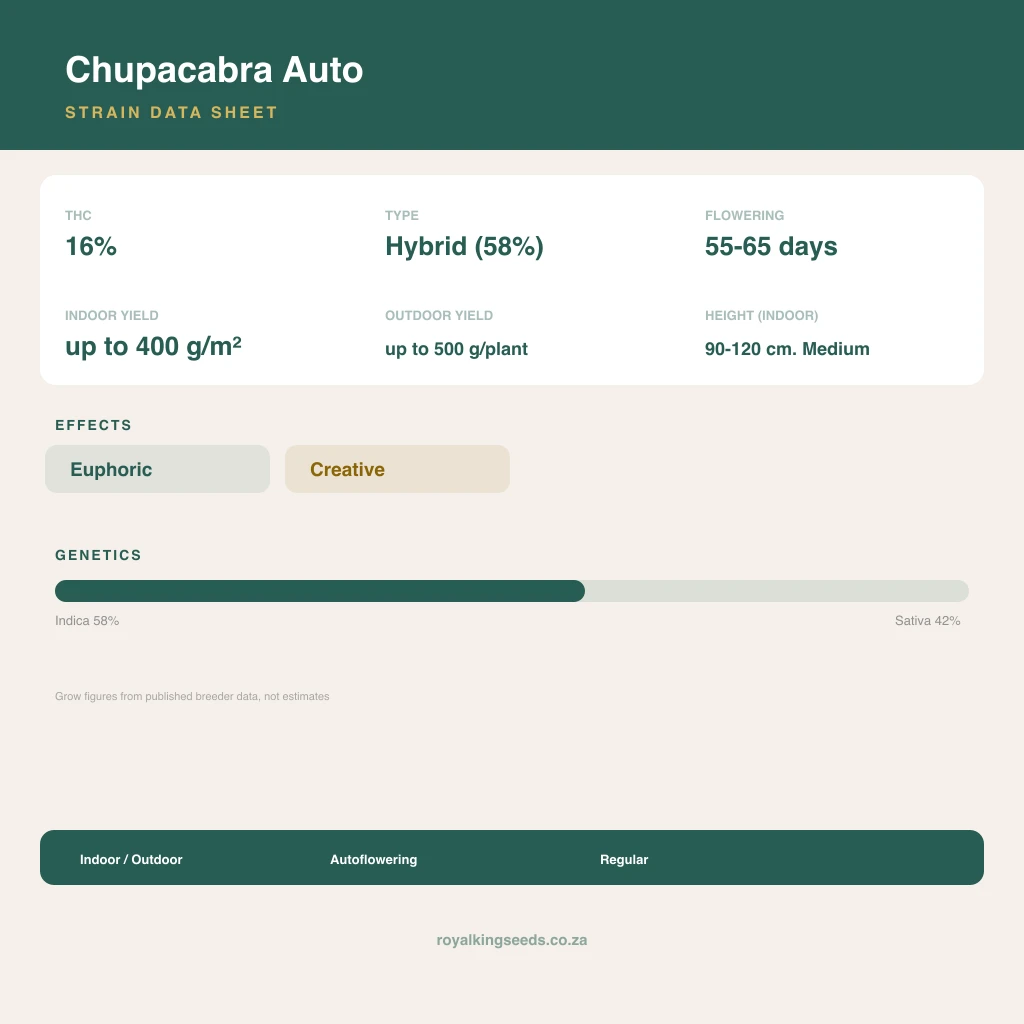 Chupacabra Auto

STRAIN DATA SHEET

THC
16%

TYPE
Hybrid (58%)

FLOWERING
55-65 days

INDOOR YIELD
up to 400 g/m²

OUTDOOR YIELD
up to 500 g/plant

HEIGHT (INDOOR)
90-120 cm. Medium

EFFECTS

Euphoric

Creative

GENETICS

Indica 58%

Sativa 42%

Grow figures from published breeder data, not estimates

Indoor / Outdoor

Autoflowering

Regular

royalkingseeds.co.za