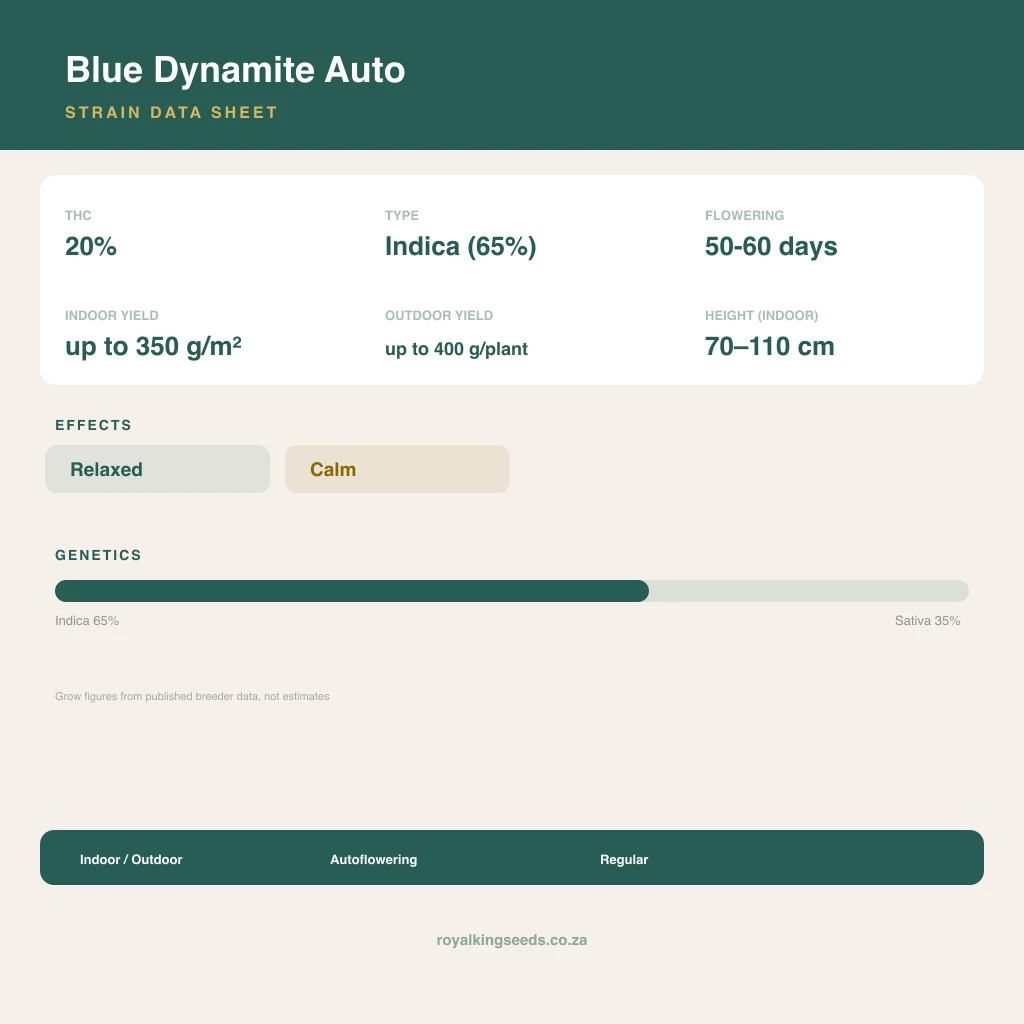 Blue Dynamite Auto

STRAIN DATA SHEET

THC
20%

TYPE
Indica (65%)

FLOWERING
50-60 days

INDOOR YIELD
up to 350 g/m²

OUTDOOR YIELD
up to 400 g/plant

HEIGHT (INDOOR)
70–110 cm

EFFECTS

Relaxed

Calm

GENETICS

Indica 65%

Sativa 35%

Grow figures from published breeder data, not estimates

Indoor / Outdoor

Autoflowering

Regular

royalkingseeds.co.za