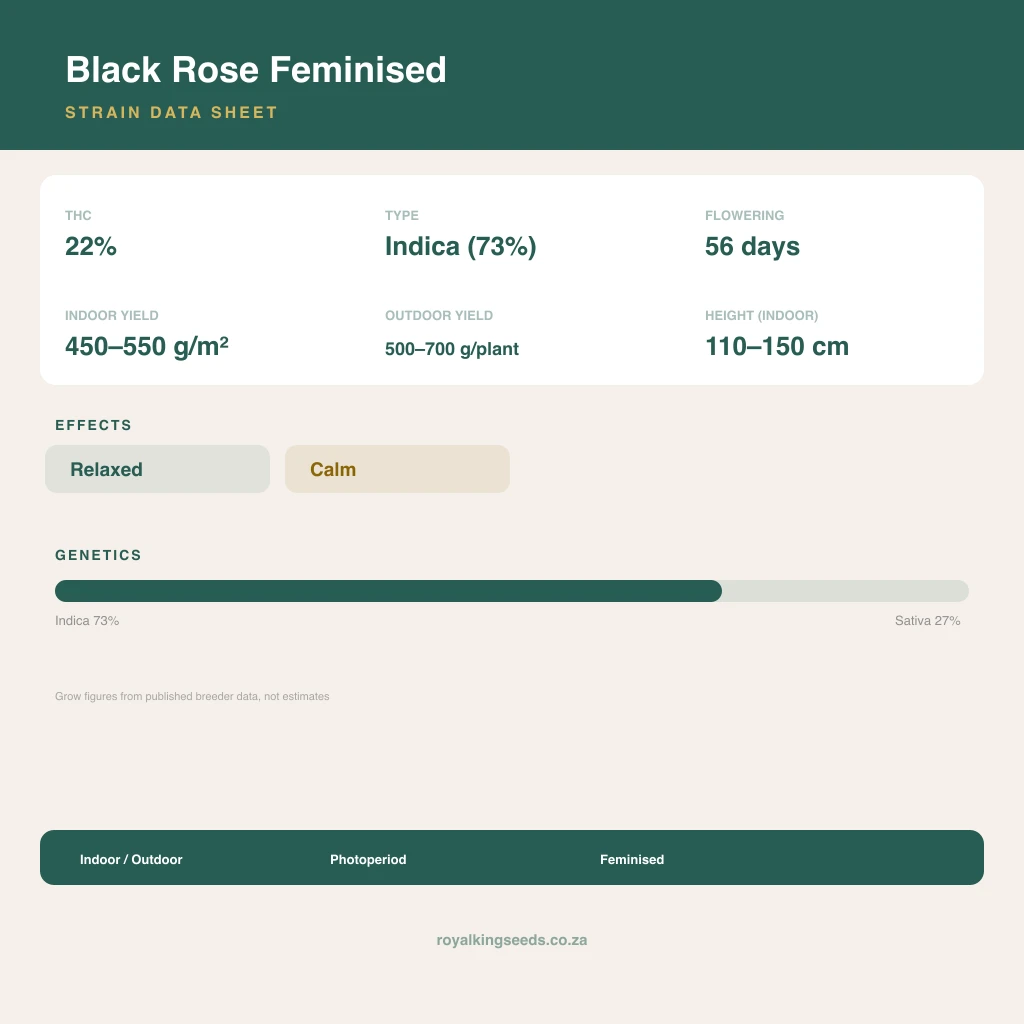 Black Rose Feminised

STRAIN DATA SHEET

THC
22%

TYPE
Indica (73%)

FLOWERING
56 days

INDOOR YIELD
450–550 g/m²

OUTDOOR YIELD
500–700 g/plant

HEIGHT (INDOOR)
110–150 cm

EFFECTS

Relaxed

Calm

GENETICS

Indica 73%

Sativa 27%

Grow figures from published breeder data, not estimates

Indoor / Outdoor

Photoperiod

Feminised

royalkingseeds.co.za