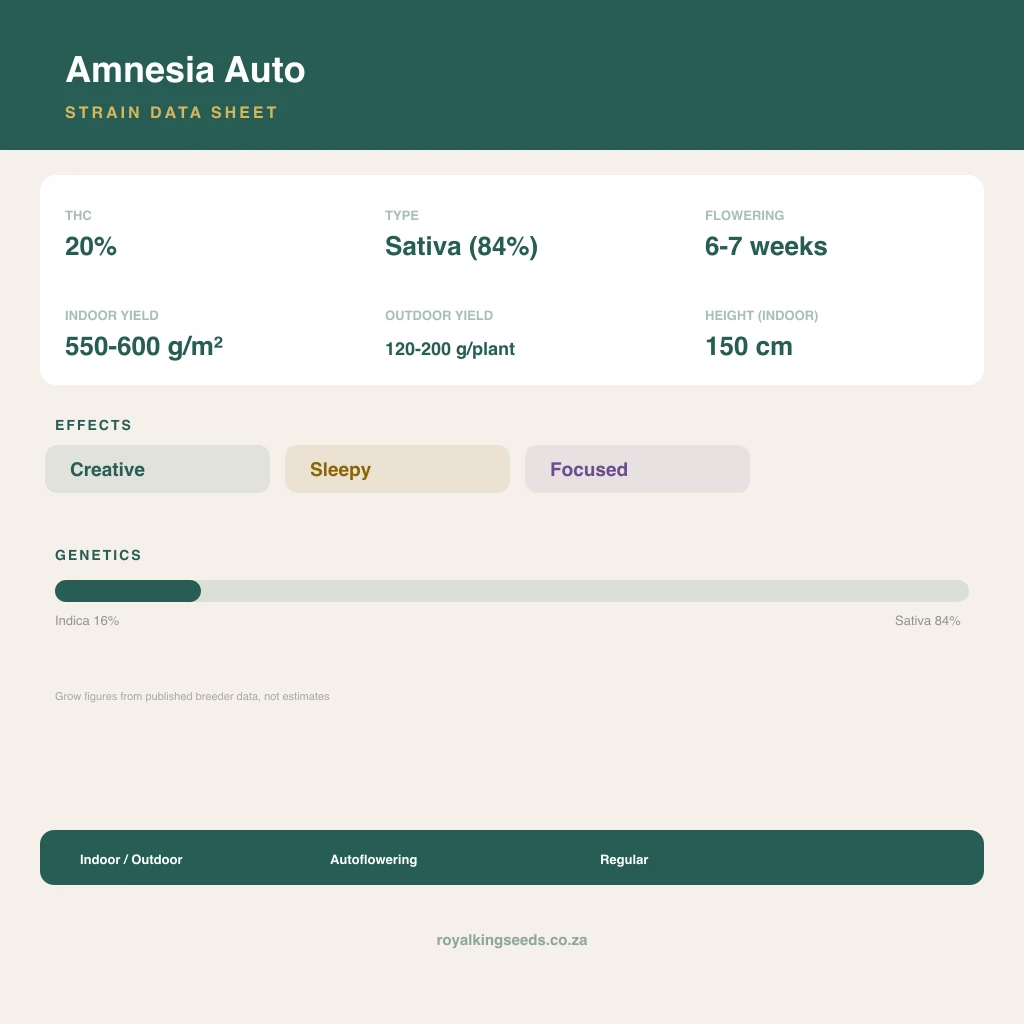 Amnesia Auto
STRAIN DATA SHEET

THC
20%

TYPE
Sativa (84%)

FLOWERING
6-7 weeks

INDOOR YIELD
550-600 g/m²

OUTDOOR YIELD
120-200 g/plant

HEIGHT (INDOOR)
150 cm

EFFECTS
Creative
Sleepy
Focused

GENETICS
Indica 16%
Sativa 84%

Grow figures from published breeder data, not estimates

Indoor / Outdoor
Autoflowering
Regular

royalkingseeds.co.za