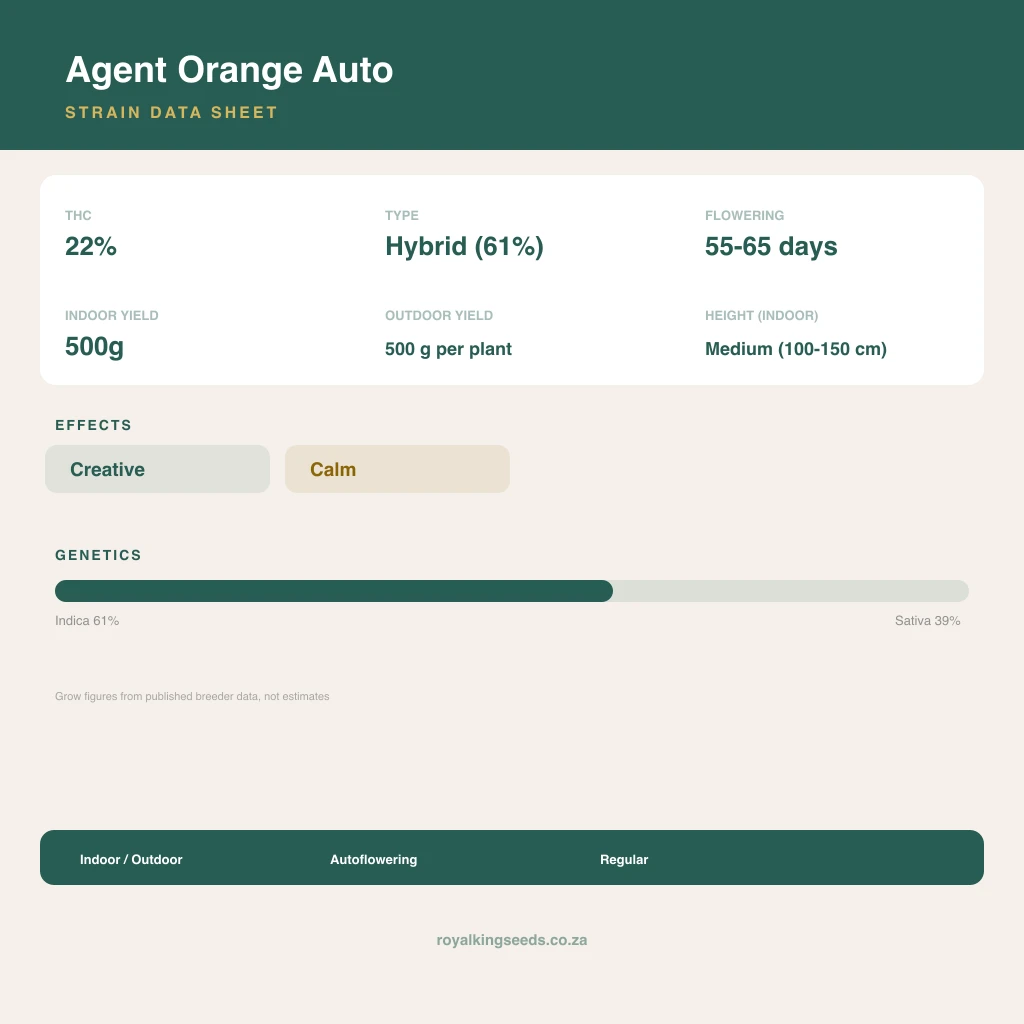 Agent Orange Auto

STRAIN DATA SHEET

THC
22%

TYPE
Hybrid (61%)

FLOWERING
55-65 days

INDOOR YIELD
500g

OUTDOOR YIELD
500 g per plant

HEIGHT (INDOOR)
Medium (100-150 cm)

EFFECTS

Creative

Calm

GENETICS

Indica 61%

Sativa 39%

Grow figures from published breeder data, not estimates

Indoor / Outdoor

Autoflowering

Regular

royalkingseeds.co.za