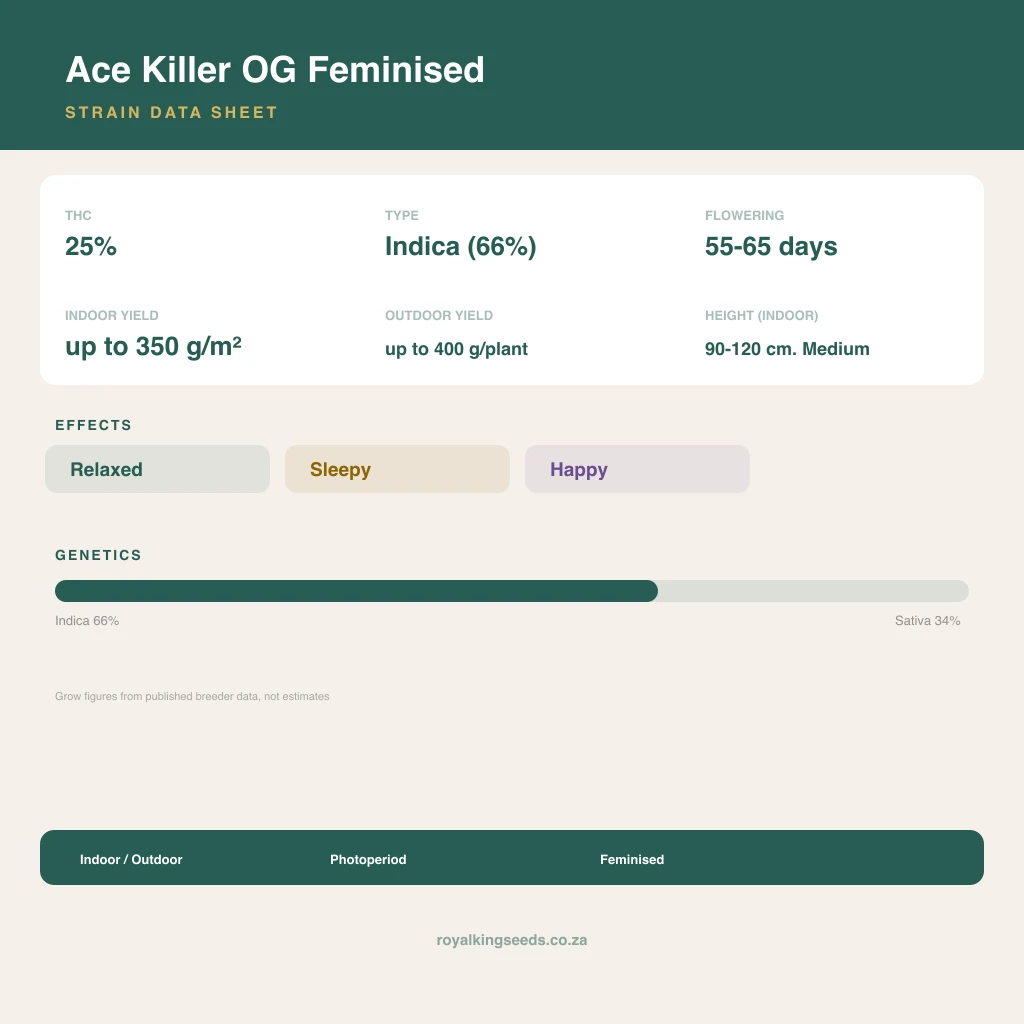 Ace Killer OG Feminised

STRAIN DATA SHEET

THC
25%

TYPE
Indica (66%)

FLOWERING
55-65 days

INDOOR YIELD
up to 350 g/m²

OUTDOOR YIELD
up to 400 g/plant

HEIGHT (INDOOR)
90-120 cm. Medium

EFFECTS

Relaxed

Sleepy

Happy

GENETICS

Indica 66%

Sativa 34%

Grow figures from published breeder data, not estimates

Indoor / Outdoor

Photoperiod

Feminised

royalkingseeds.co.za